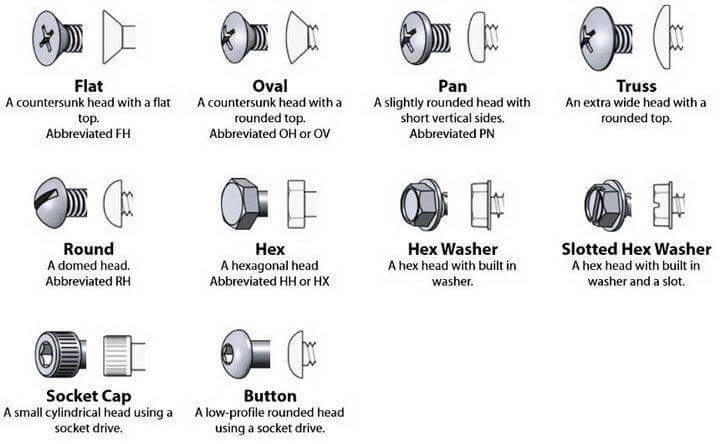 Flat
A countersunk head with a flat top.
Abbreviated FH

Oval
A countersunk head with a rounded top.
Abbreviated OH or OV

Pan
A slightly rounded head with short vertical sides.
Abbreviated PN

Truss
An extra wide head with a rounded top.

Round
A domed head.
Abbreviated RH

Hex
A hexagonal head
Abbreviated HH or HX

Hex Washer
A hex head with built in washer.

Slotted Hex Washer
A hex head with built in washer and a slot.

Socket Cap
A small cylindrical head using a socket drive.

Button
A low-profile rounded head using a socket drive.