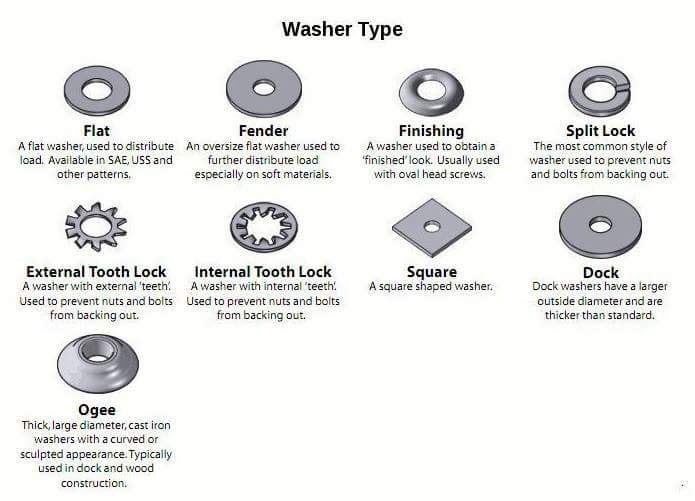 Washer Type

Flat
A flat washer, used to distribute load. Available in SAE, USS and other patterns.

Fender
An oversize flat washer used to further distribute load especially on soft materials.

Finishing
A washer used to obtain a 'finished' look. Usually used with oval head screws.

Split Lock
The most common style of washer used to prevent nuts and bolts from backing out.

External Tooth Lock
A washer with external 'teeth'. Used to prevent nuts and bolts from backing out.

Internal Tooth Lock
A washer with internal 'teeth'. Used to prevent nuts and bolts from backing out.

Square
A square shaped washer.

Dock
Dock washers have a larger outside diameter and are thicker than standard.

Ogee
Thick, large diameter, cast iron washers with a curved or sculpted appearance. Typically used in dock and wood construction.